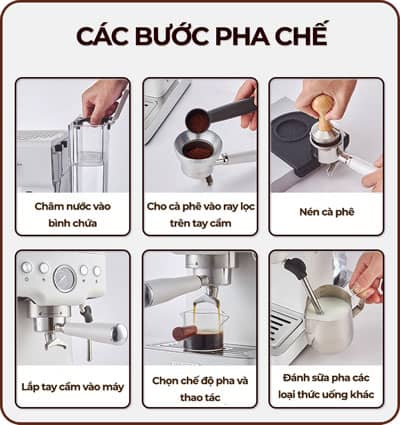 CÁC BƯỚC PHA CHẾ

Châm nước vào bình chứa

Cho cà phê vào ray lọc trên tay cầm

Nén cà phê

Lắp tay cầm vào máy

Chọn chế độ pha và thao tác

Đánh sữa pha các loại thức uống khác